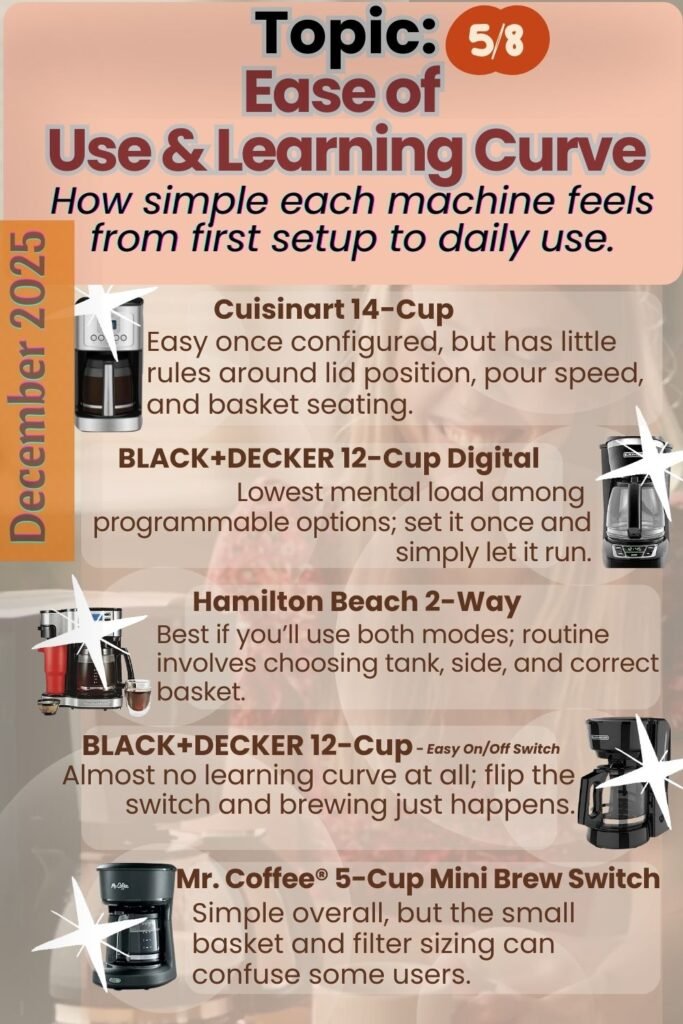 Topic: 5/8
Ease of Use & Learning Curve
How simple each machine feels from first setup to daily use.

December 2025

Cuisinart 14-Cup
Easy once configured, but has little rules around lid position, pour speed, and basket seating.

BLACK+DECKER 12-Cup Digital
Lowest mental load among programmable options; set it once and simply let it run.

Hamilton Beach 2-Way
Best if you'll use both modes; routine involves choosing tank, side, and correct basket.

BLACK+DECKER 12-Cup - Easy On/Off Switch
Almost no learning curve at all; flip the switch and brewing just happens.

Mr. Coffee® 5-Cup Mini Brew Switch
Simple overall, but the small basket and filter sizing can confuse some users.